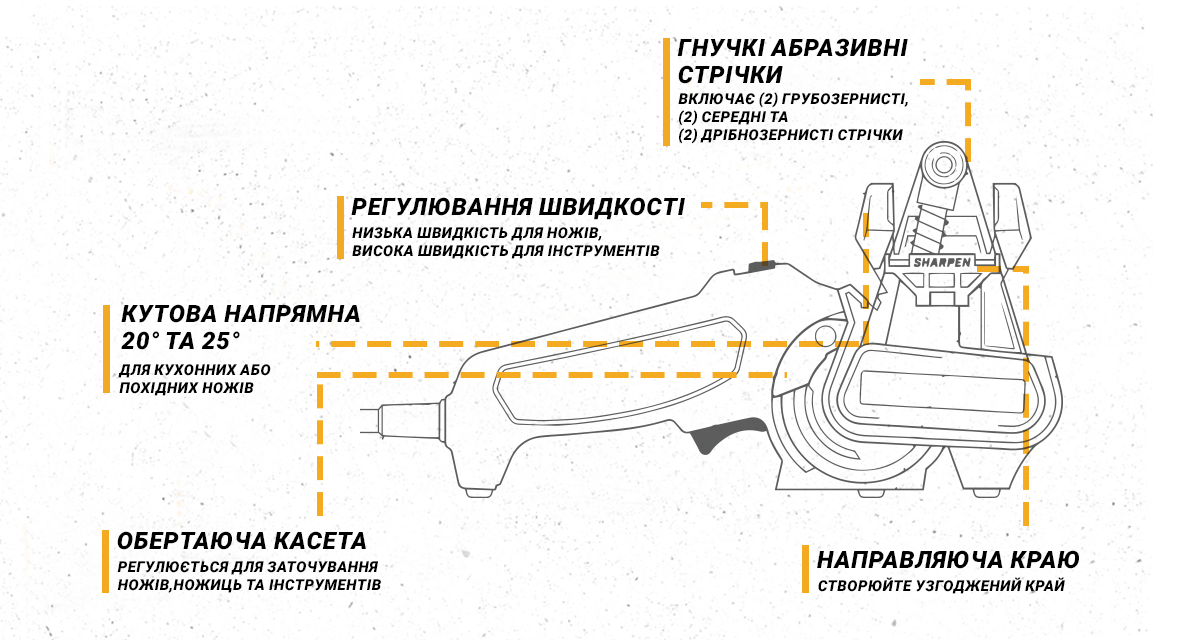 ГНУЧКІ АБРАЗИВНІ СТРІЧКИ
ВКЛЮЧАЄ (2) ГРУБОЗЕРНИСТІ, (2) СЕРЕДНІ ТА (2) ДРІБНОЗЕРНИСТІ СТРІЧКИ

РЕГУЛЮВАННЯ ШВИДКОСТІ
НИЗЬКА ШВИДКІСТЬ ДЛЯ НОЖІВ, ВИСОКА ШВИДКІСТЬ ДЛЯ ІНСТРУМЕНТІВ

SHARPEN

КУТОВА НАПРЯМНА 20° ТА 25°
ДЛЯ КУХОННИХ АБО ПОХІДНИХ НОЖІВ

ОБЕРТАЮЧА КАСЕТА
РЕГУЛЮЄТЬСЯ ДЛЯ ЗАТОЧУВАННЯ НОЖІВ,НОЖИЦЬ ТА ІНСТРУМЕНТІВ

НАПРАВЛЯЮЧА КРАЮ
СТВОРЮЙТЕ УЗГОДЖЕНИЙ КРАЙ