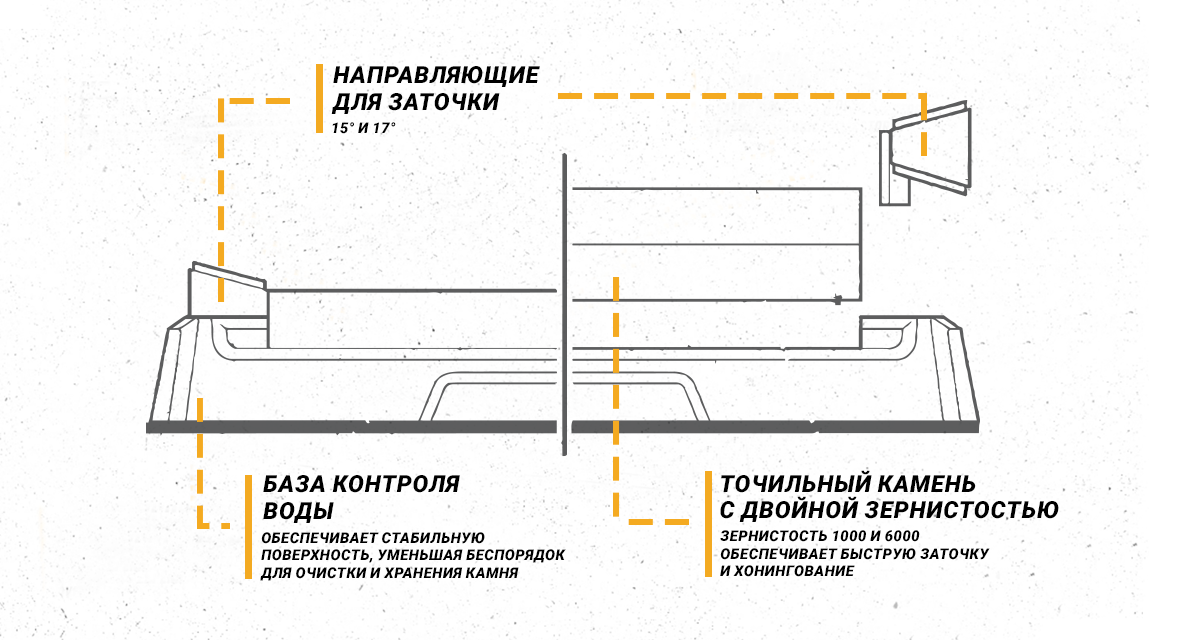 НАПРАВЛЯЮЩИЕ ДЛЯ ЗАТОЧКИ
15° И 17°

БАЗА КОНТРОЛЯ ВОДЫ
ОБЕСПЕЧИВАЕТ СТАБИЛЬНУЮ ПОВЕРХНОСТЬ, УМЕНЬШАЯ БЕСПОРЯДОК ДЛЯ ОЧИСТКИ И ХРАНЕНИЯ КАМНЯ

ТОЧИЛЬНЫЙ КАМЕНЬ С ДВОЙНОЙ ЗЕРНИСТОСТЬЮ
ЗЕРНИСТОСТЬ 1000 И 6000 ОБЕСПЕЧИВАЕТ БЫСТРУЮ ЗАТОЧКУ И ХОНИНГОВАНИЕ