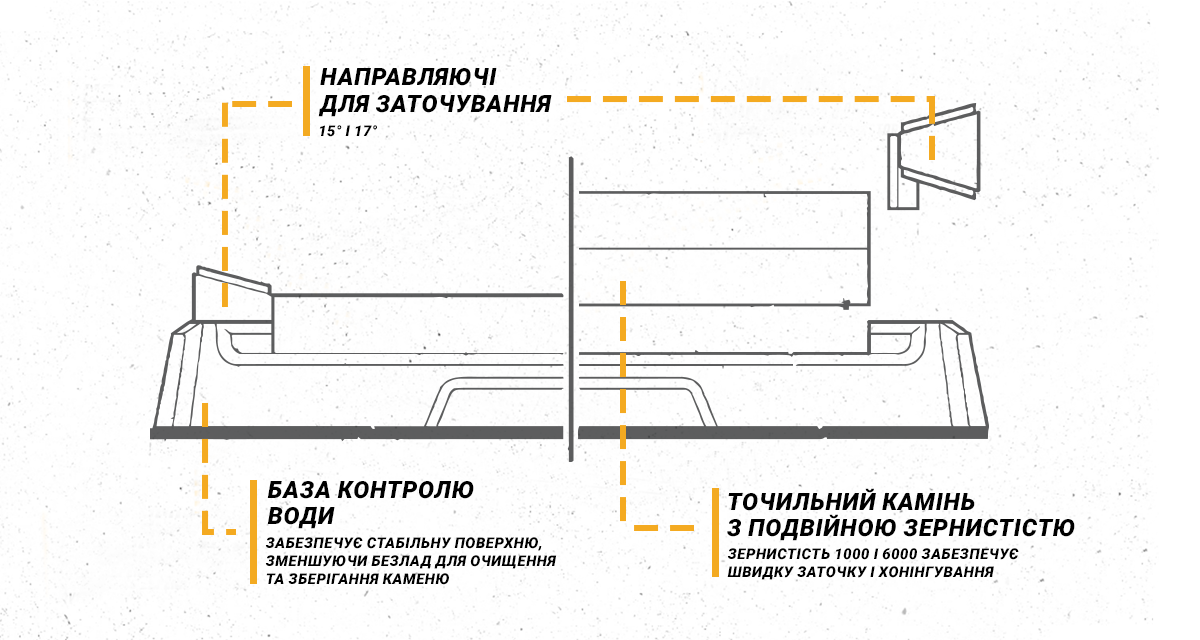 НАПРАВЛЯЮЧІ ДЛЯ ЗАТОЧУВАННЯ
15° І 17°

БАЗА КОНТРОЛЮ ВОДИ
ЗАБЕЗПЕЧУЄ СТАБІЛЬНУ ПОВЕРХНЮ, ЗМЕНШУЮЧИ БЕЗЛАД ДЛЯ ОЧИЩЕННЯ ТА ЗБЕРІГАННЯ КАМЕНЮ

ТОЧИЛЬНИЙ КАМІНЬ З ПОДВІЙНОЮ ЗЕРНИСТІСТЮ
ЗЕРНИСТІСТЬ 1000 І 6000 ЗАБЕЗПЕЧУЄ ШВИДКУ ЗАТОЧКУ І ХОНІНГУВАННЯ